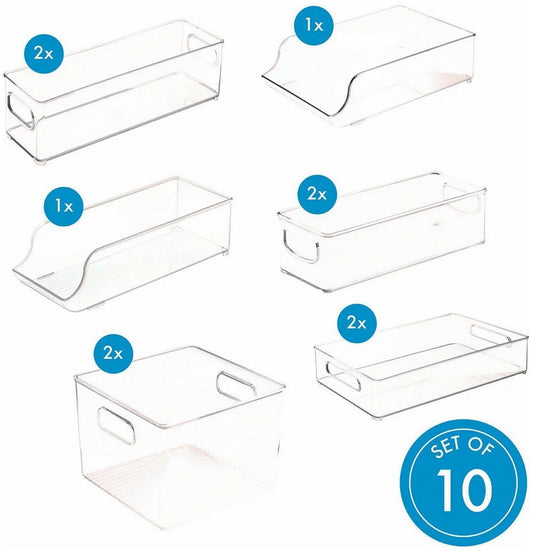 2x

1x

1x

2x

2x

2x

SET OF
10