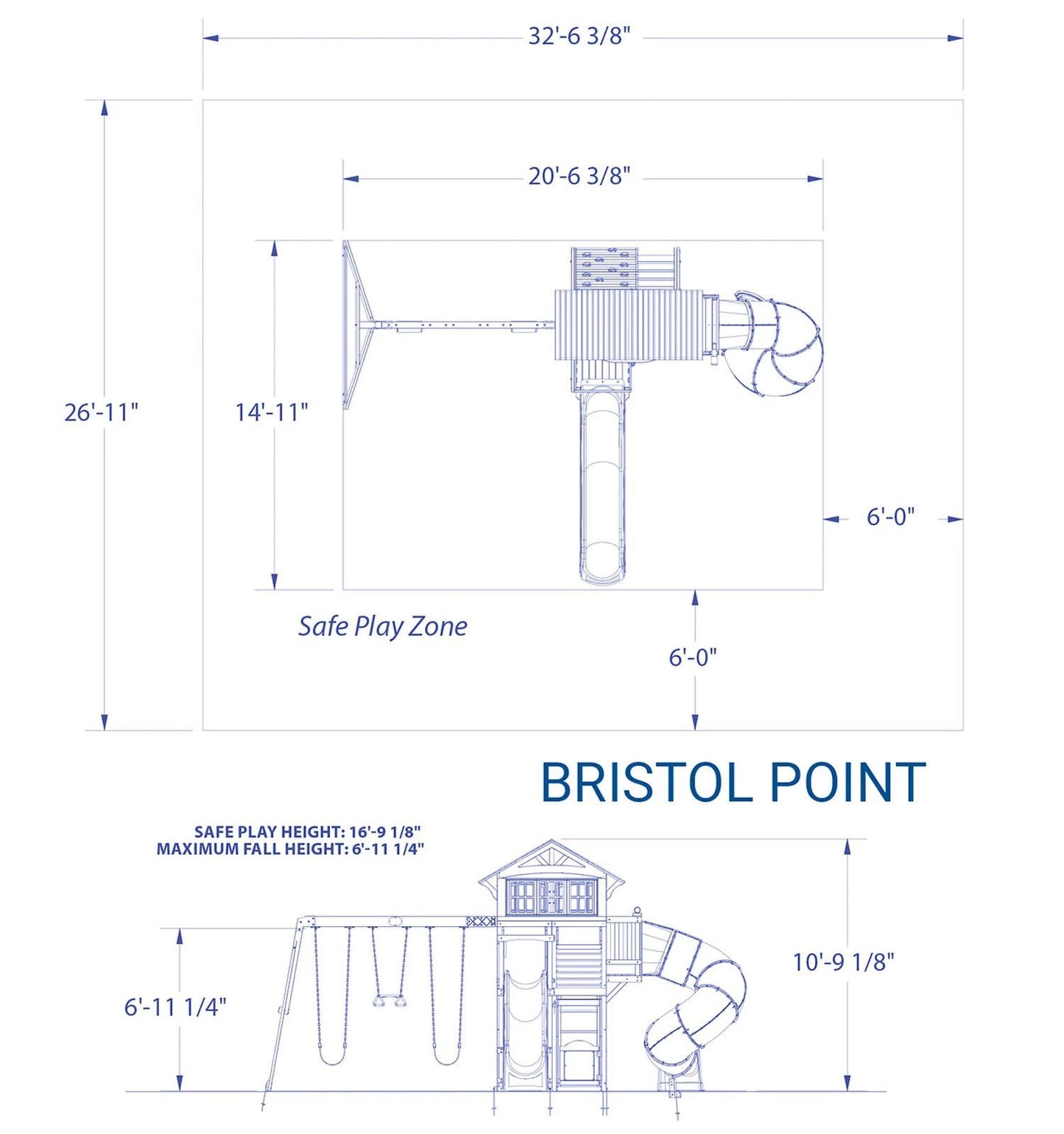 32'-6 3/8"

20'-6 3/8"

26'-11"

14'-11"

6'-0"

Safe Play Zone

6'-0"

BRISTOL POINT

SAFE PLAY HEIGHT: 16'-9 1/8"
MAXIMUM FALL HEIGHT: 6'-11 1/4"

6'-11 1/4"

10'-9 1/8"