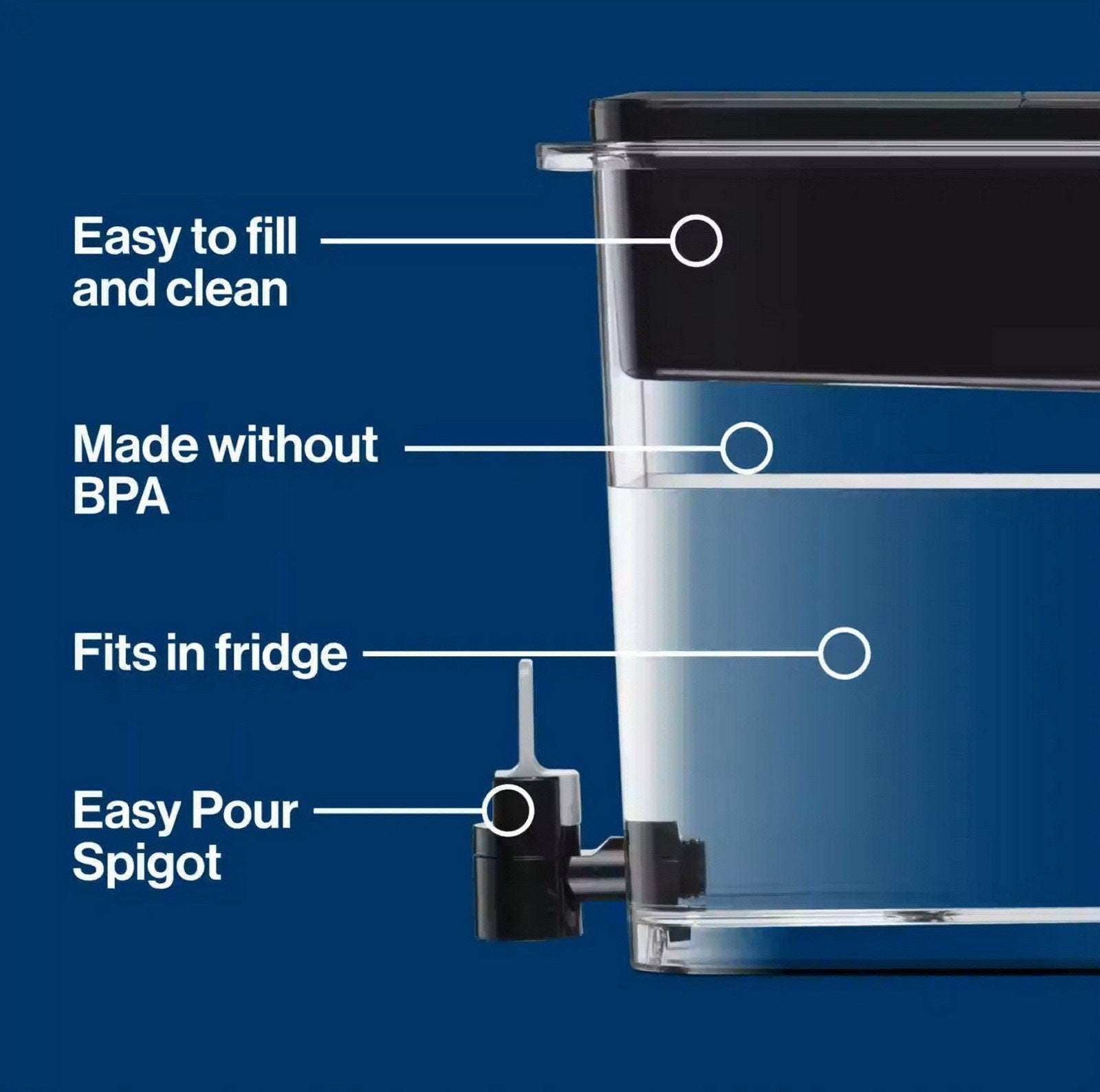 Easy to fill and clean

Made without BPA

Fits in fridge

Easy Pour Spigot