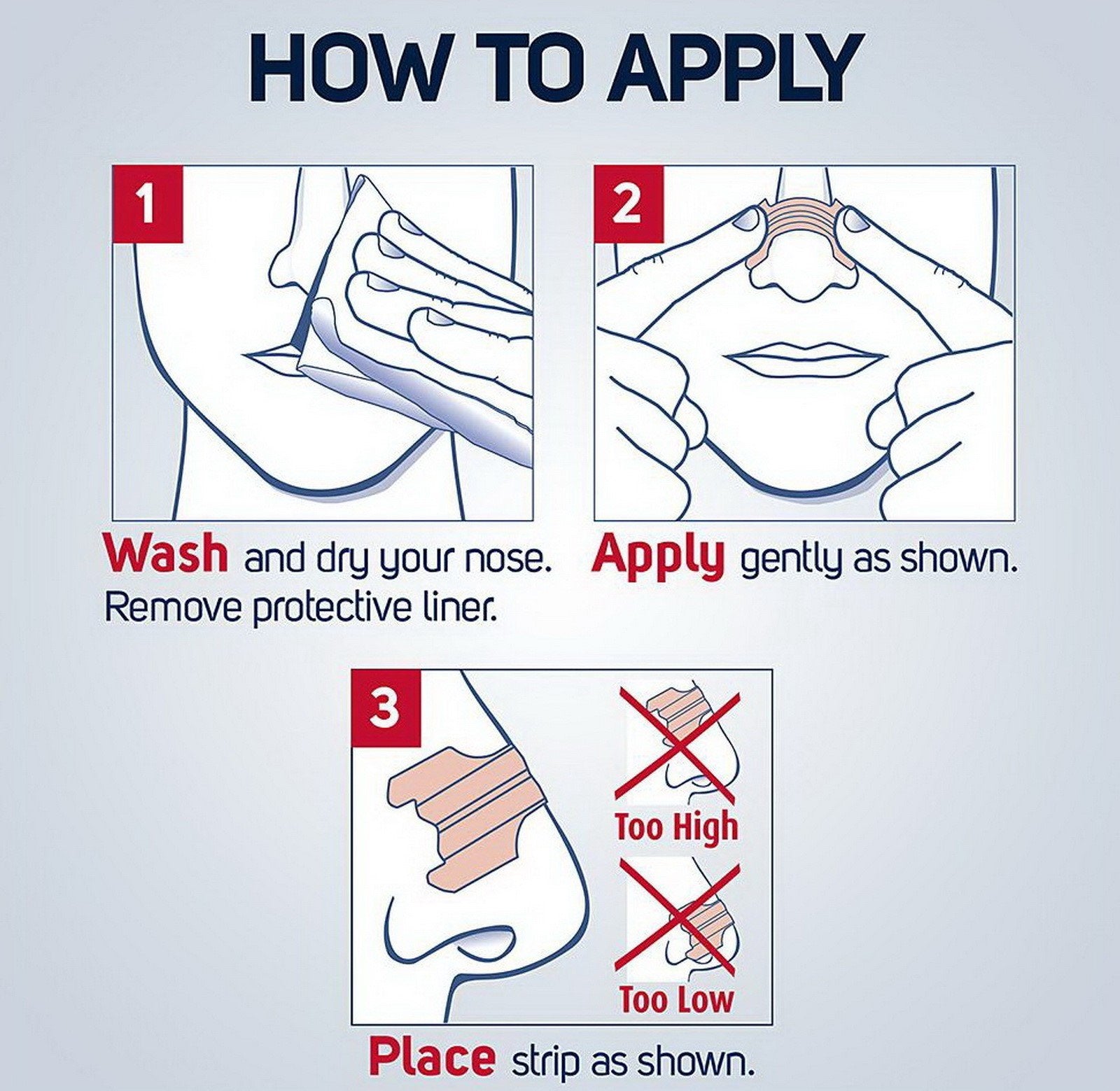 HOW TO APPLY

1

Wash and dry your nose. Remove protective liner.

2

Apply gently as shown.

3

Too High

Too Low

Place strip as shown.