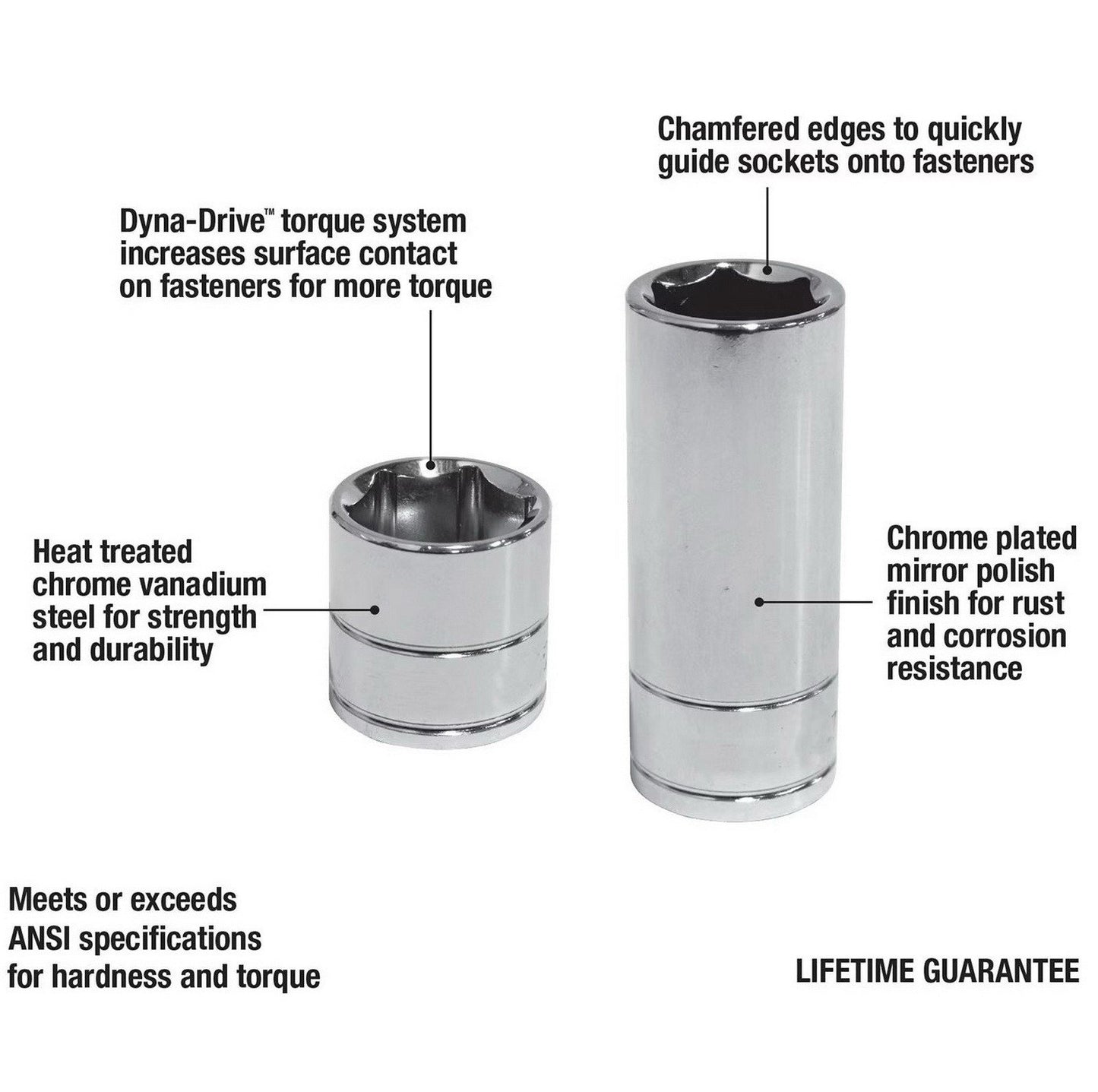 Chamfered edges to quickly guide sockets onto fasteners

Dyna-Drive™ torque system increases surface contact on fasteners for more torque

Heat treated chrome vanadium steel for strength and durability

Chrome plated mirror polish finish for rust and corrosion resistance

Meets or exceeds ANSI specifications for hardness and torque

LIFETIME GUARANTEE